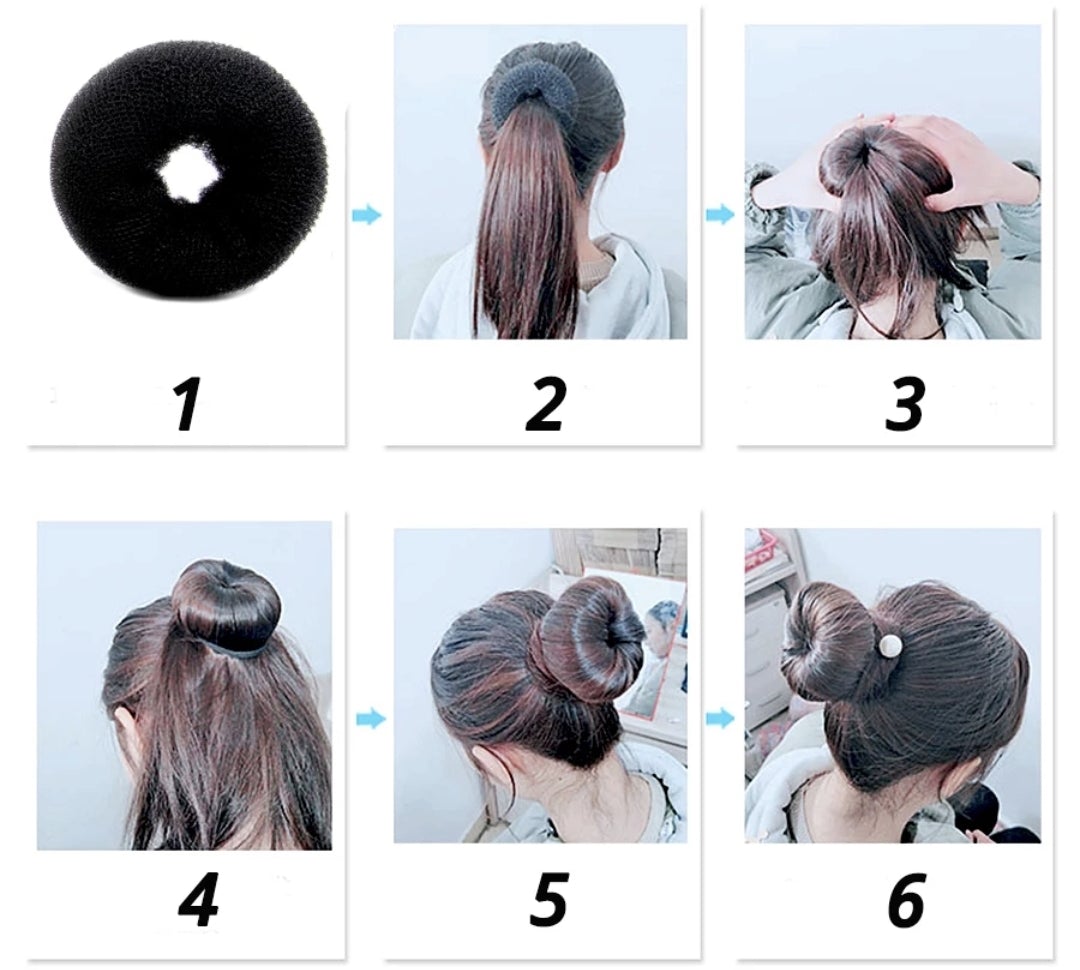 1

2

3

4

5

6